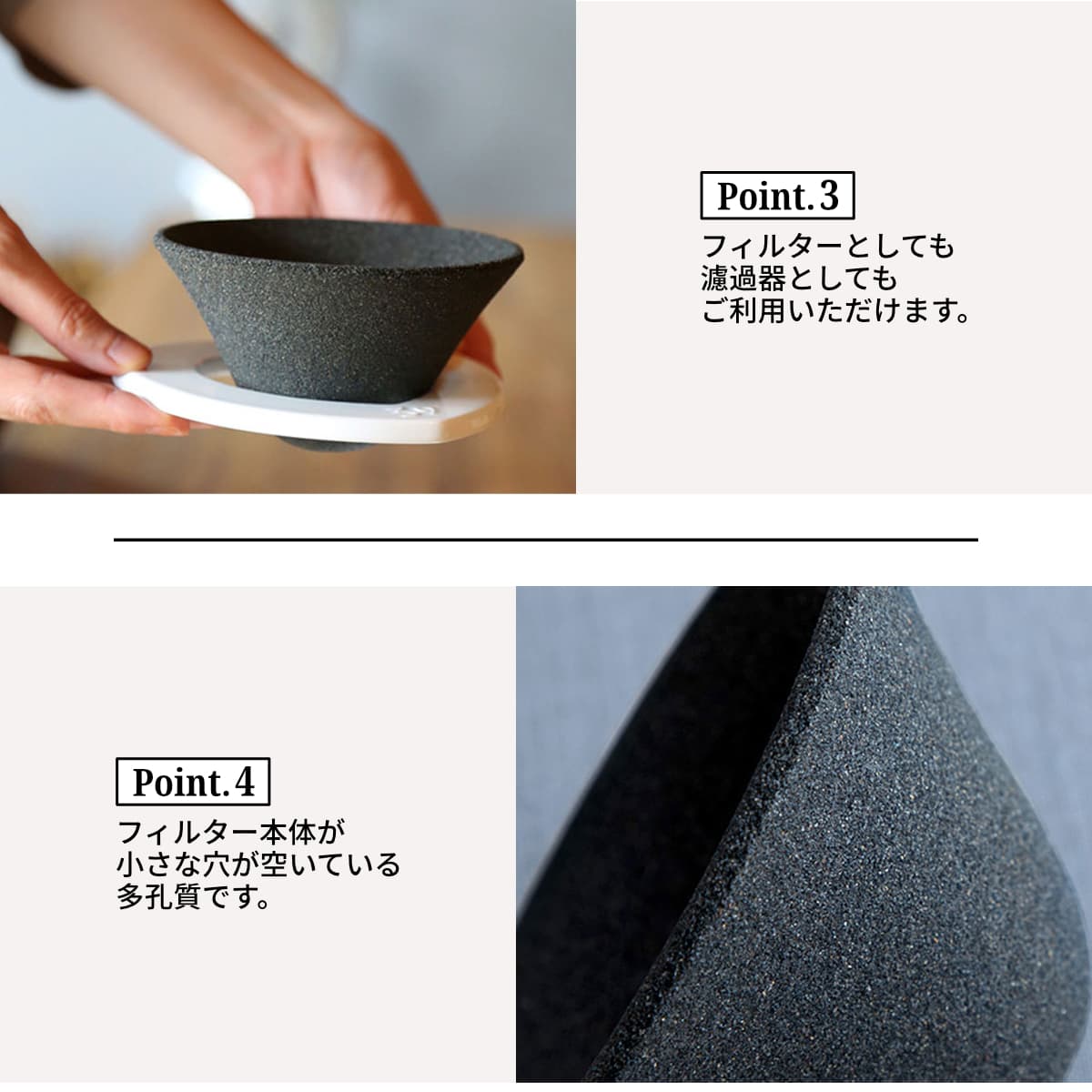 Point.3

フィルターとしても
濾過器としても
ご利用いただけます。

Point.4

フィルター本体が
小さな穴が空いている
多孔質です。