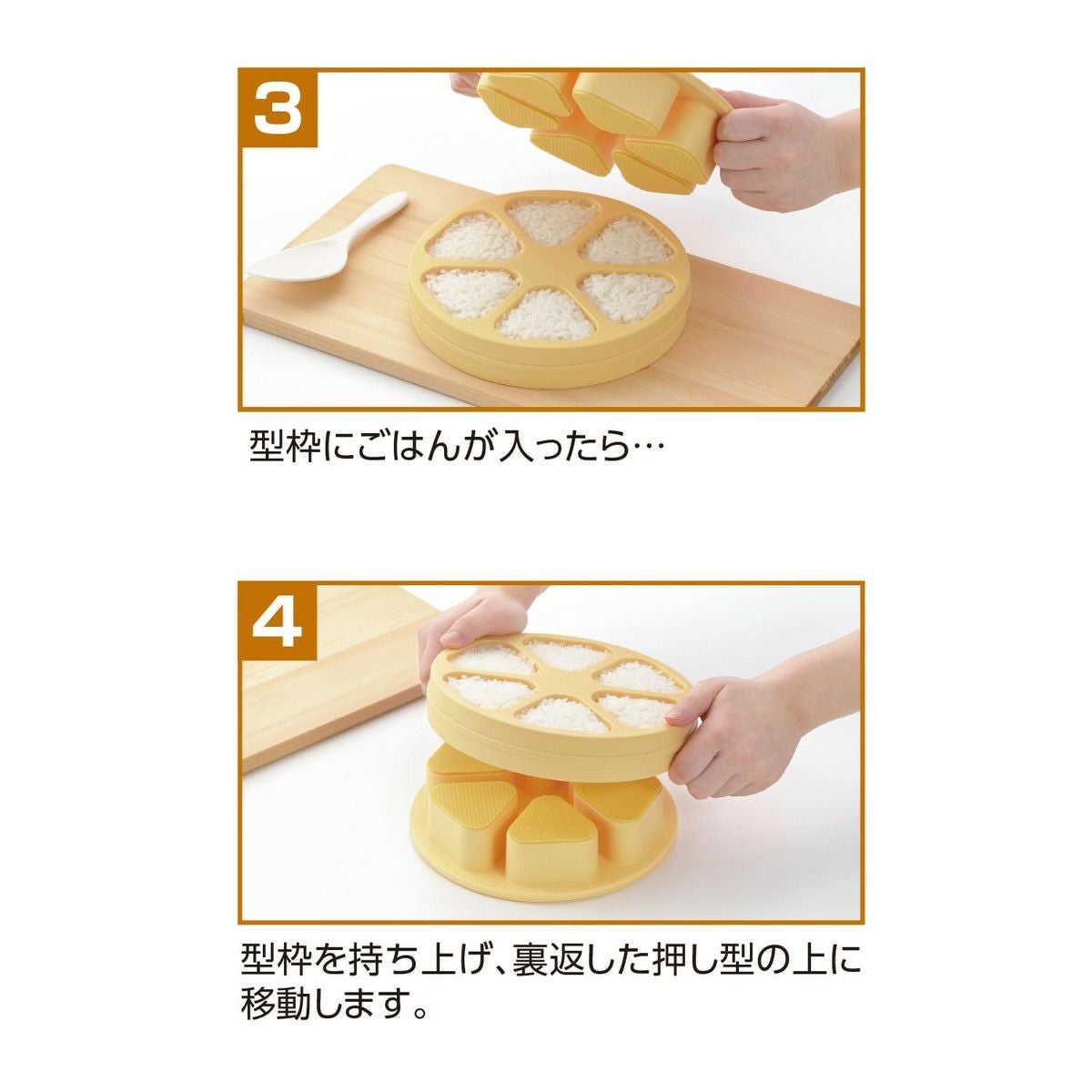 3

型枠にごはんが入ったら…

4

型枠を持ち上げ、裏返した押し型の上に移動します。