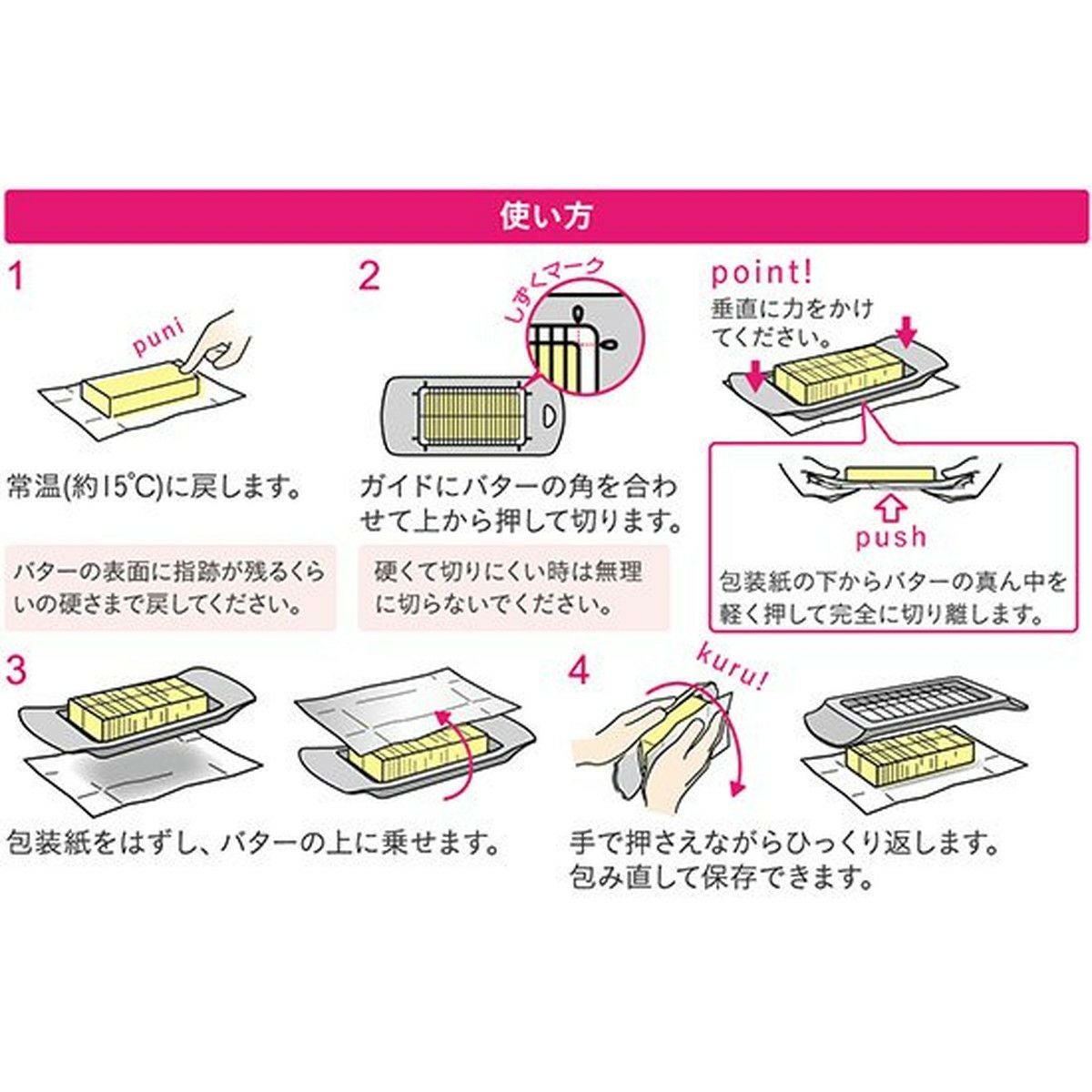 使い方

1

puni

常温(約15°C)に戻します。

バターの表面に指跡が残るくらいの硬さまで戻してください。

2

しずくマーク

ガイドにバターの角を合わせて上から押して切ります。

硬くて切りにくい時は無理に切らないでください。

point!
垂直に力をかけてください。

push

包装紙の下からバターの真ん中を軽く押して完全に切り離します。

3

包装紙をはずし、バターの上に乗せます。

4

kuru!

手で押さえながらひっくり返します。
包み直して保存できます。